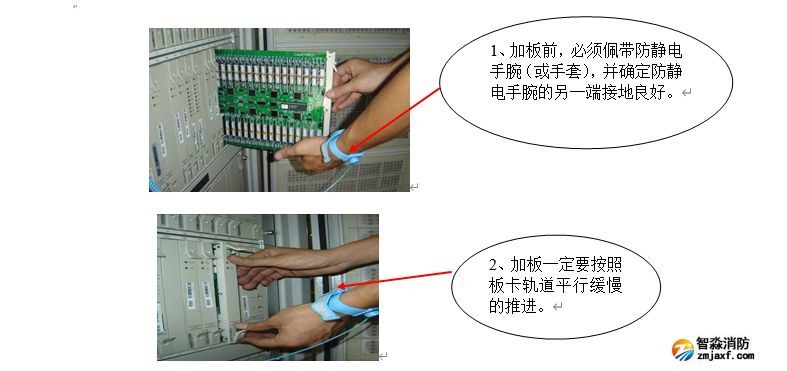 1、加板前，必须佩带防静电手腕（或手套），并确定防静电手腕的另一端接地良好。

2、加板一定要按照板卡轨道平行缓慢的推进。

智淼消防
zmjaxf.com